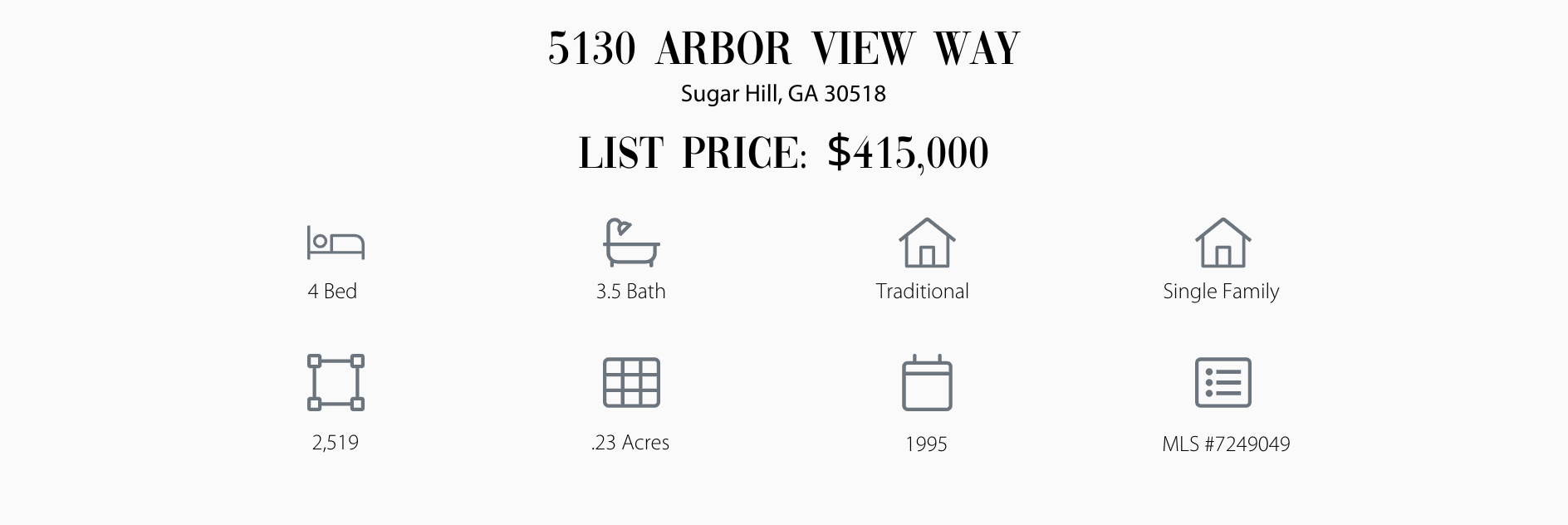 5130 ARBOR VIEW WAY
Sugar Hill, GA 30518

LIST PRICE: $415,000

4 Bed

3.5 Bath

Traditional

Single Family

2,519

.23 Acres

1995

MLS #7249049